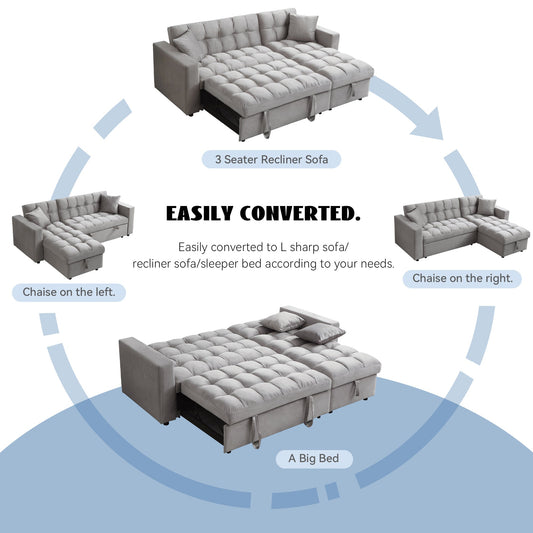 3 Seater Recliner Sofa

EASILY CONVERTED.

Easily converted to L sharp sofa/ recliner sofa/sleeper bed according to your needs.

Chaise on the left.

Chaise on the right.

A Big Bed