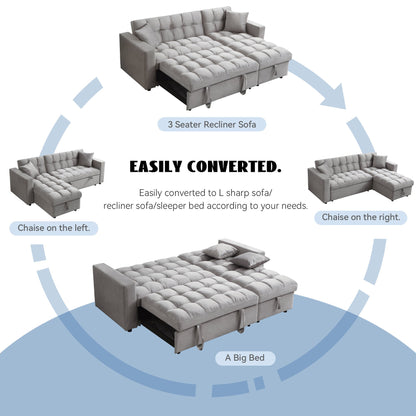 3 Seater Recliner Sofa

EASILY CONVERTED.

Easily converted to L sharp sofa/ recliner sofa/sleeper bed according to your needs.

Chaise on the left.

Chaise on the right.

A Big Bed